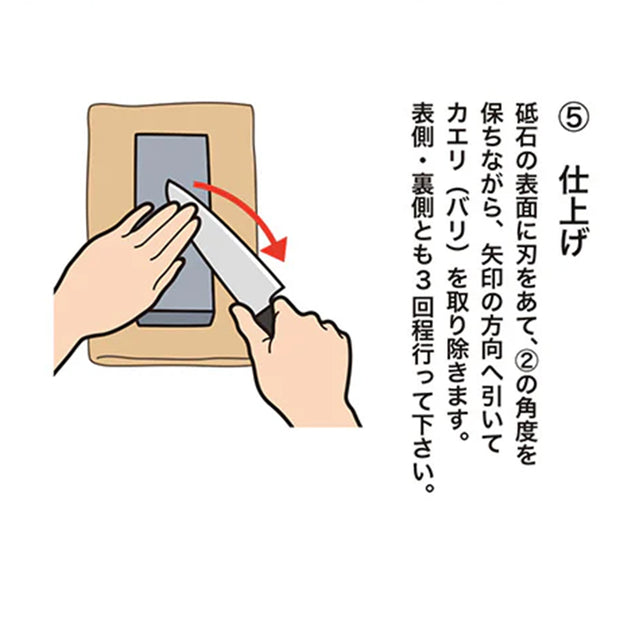 ⑤ 仕上げ

砥石の表面に刃をあて、②の角度を保ちながら、矢印の方向へ引いてカエリ（バリ）を取り除きます。表側・裏側とも３回程行って下さい。